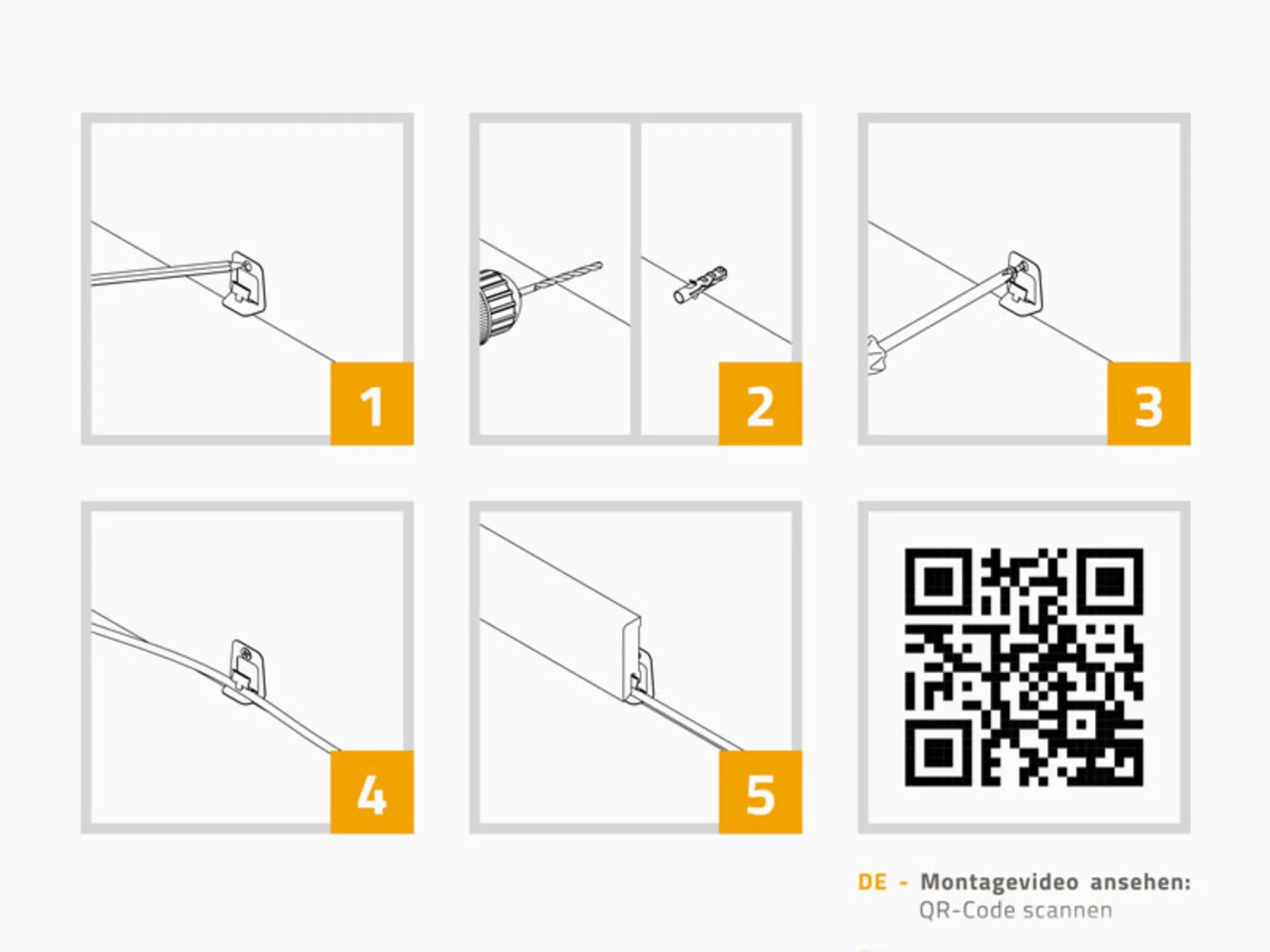 1

2

3

4

5

DE - Montagevideo ansehen:
QR-Code scannen